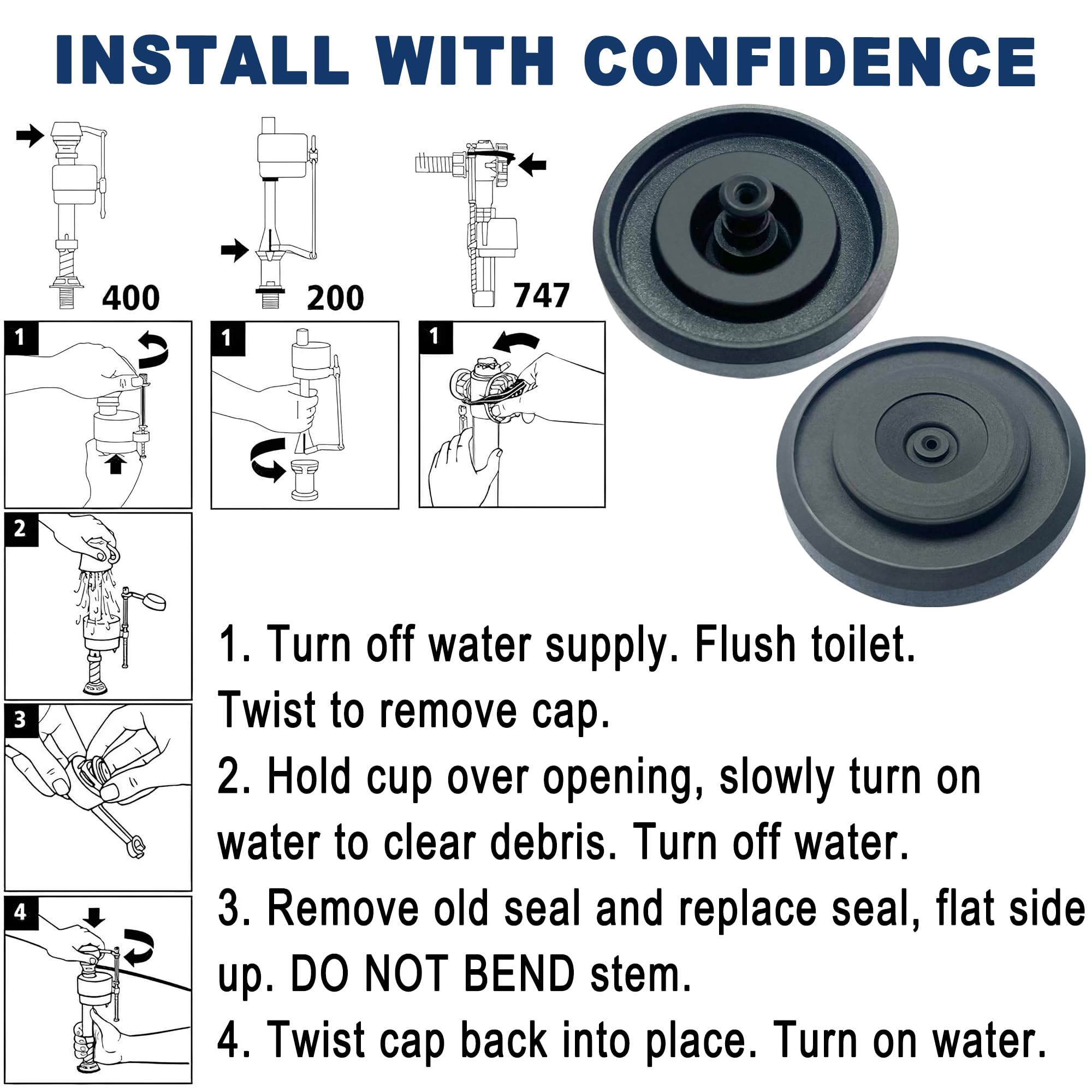 INSTALL WITH CONFIDENCE

400

200

747

1

1

1

2

3

4

1. Turn off water supply. Flush toilet. Twist to remove cap.

2. Hold cup over opening, slowly turn on water to clear debris. Turn off water.

3. Remove old seal and replace seal, flat side up. DO NOT BEND stem.

4. Twist cap back into place. Turn on water.